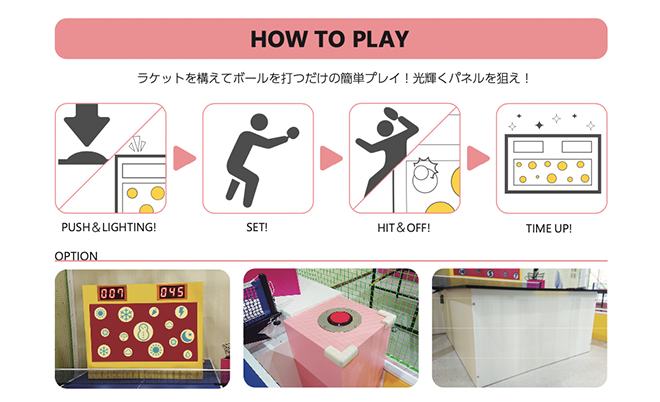 HOW TO PLAY

ラケットを構えてボールを打つだけの簡単プレイ！光輝くパネルを狙え！

PUSH＆LIGHTING!

SET!

HIT＆OFF!

TIME UP!

OPTION

007 045