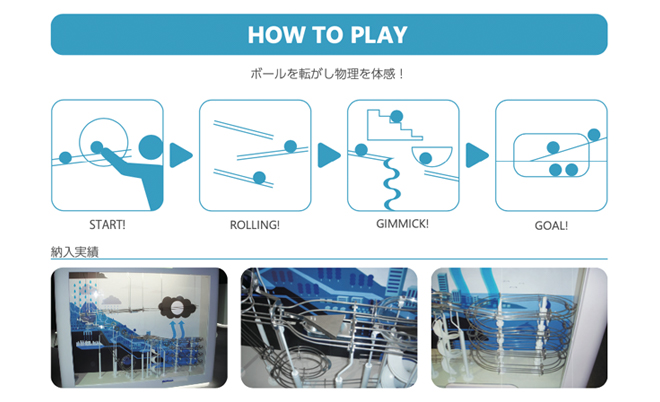 HOW TO PLAY

ボールを転がし物理を体感！

START!

ROLLING!

GIMMICK!

GOAL!

納入実績