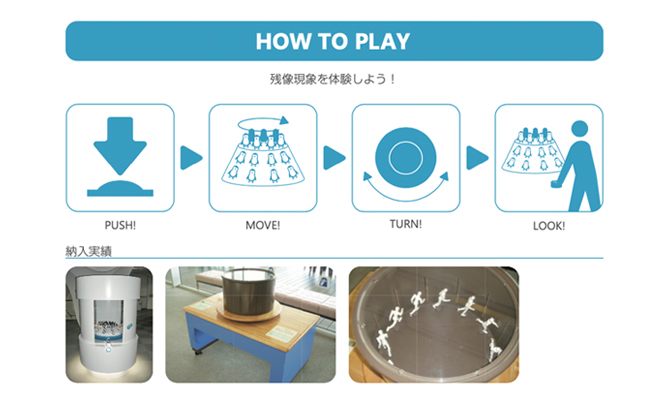 HOW TO PLAY

残像現象を体験しよう！

PUSH!

MOVE!

TURN!

LOOK!

納入実績