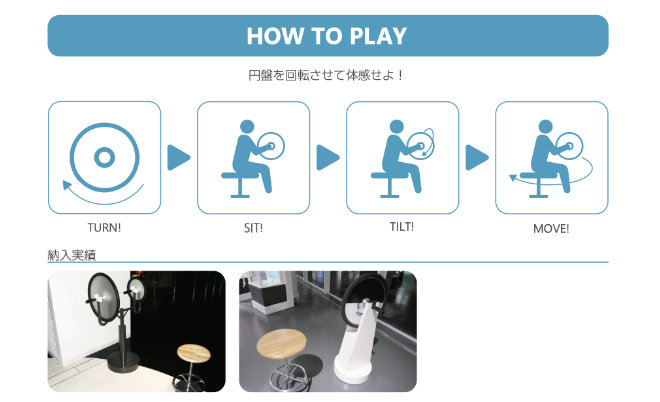 HOW TO PLAY

円盤を回転させて体感せよ！

TURN!

SIT!

TILT!

MOVE!

納入実績