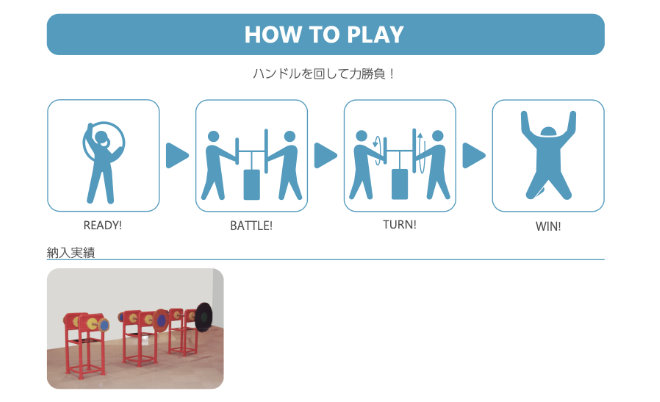 HOW TO PLAY

ハンドルを回して力勝負！

READY!

BATTLE!

TURN!

WIN!

納入実績